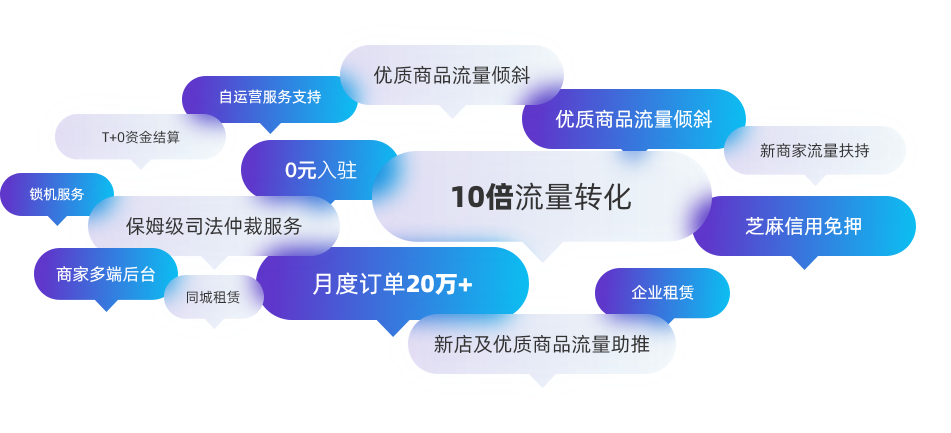 优质商品流量倾斜

自运营服务支持

优质商品流量倾斜

T+0资金结算

新商家流量扶持

0元入驻

10倍流量转化

锁机服务

保姆级司法仲裁服务

芝麻信用免押

商家多端后台

月度订单20万+

同城租赁

企业租赁

新店及优质商品流量助推